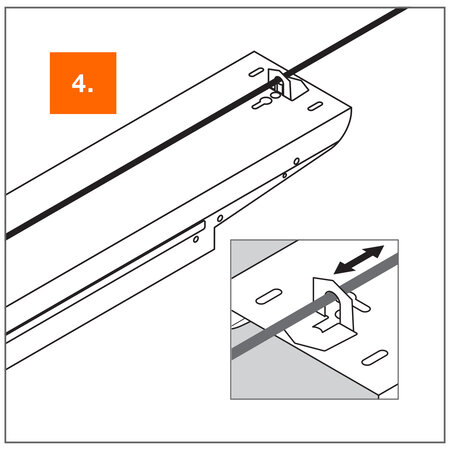 4.